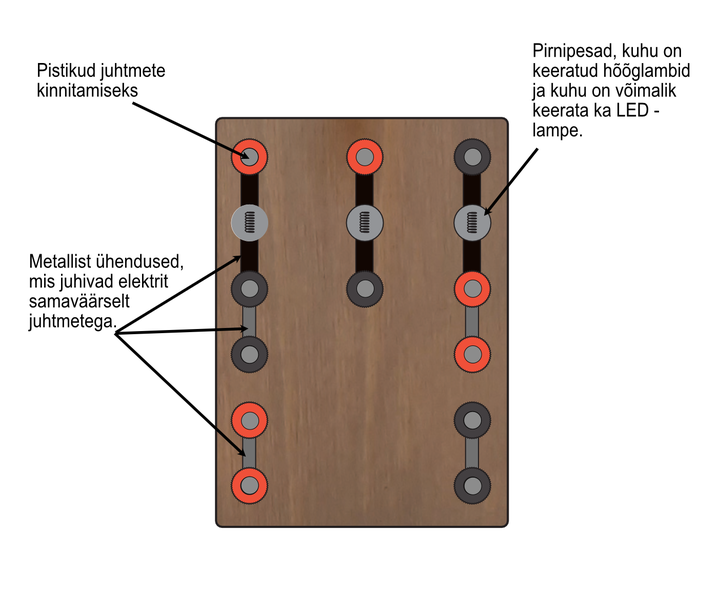 Pistikud juhtmete kinnitamiseks

Pirnipesad, kuhu on keeratud hõõglambid ja kuhu on võimalik keerata ka LED - lampe.

Metallist ühendused, mis juhivad elektrit samaväärselt juhtmetega.