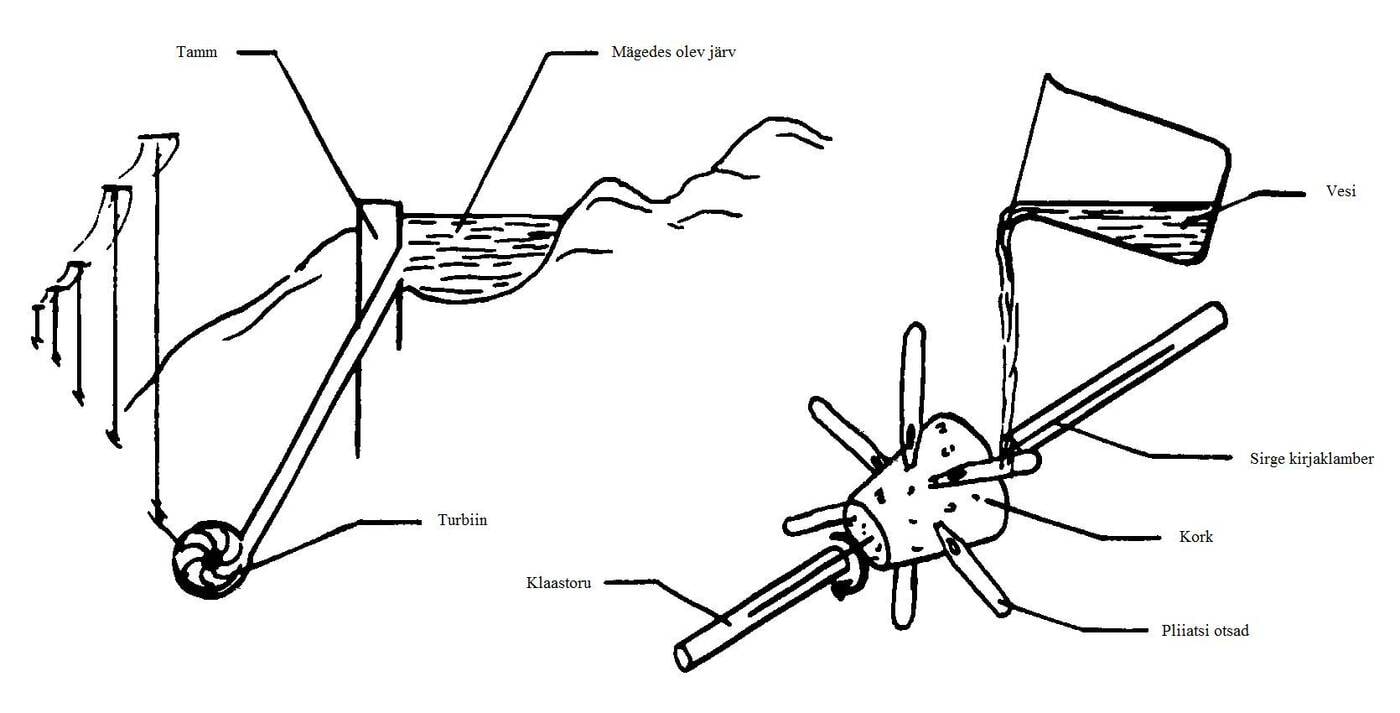 Tamm

Mägedes olev järv

Turbiin

Vesi

Sirge kirjaklamber

Kork

Klaastoru

Pliiatsi otsad